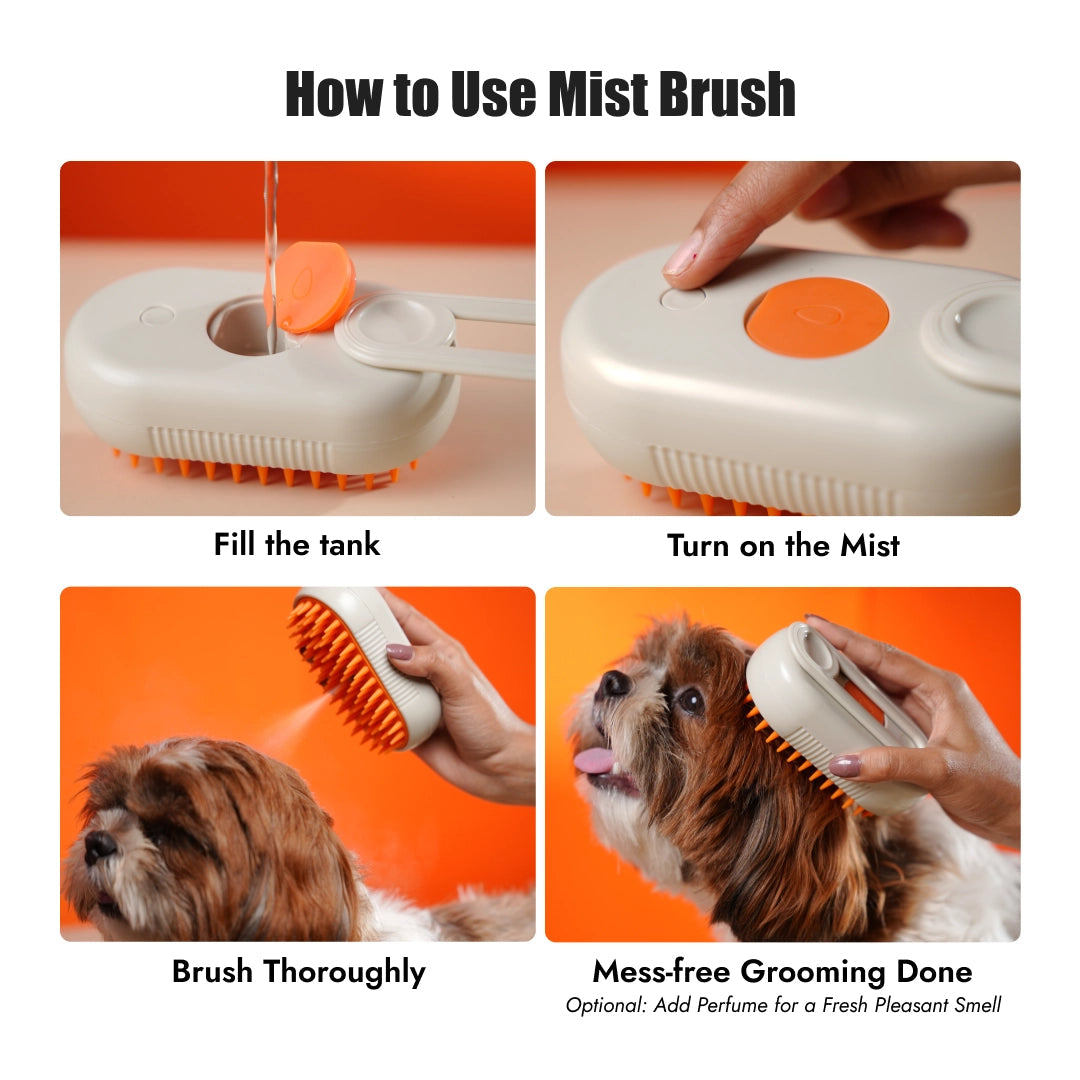 How to Use Mist Brush

Fill the tank

Turn on the Mist

Brush Thoroughly

Mess-free Grooming Done
Optional: Add Perfume for a Fresh Pleasant Smell