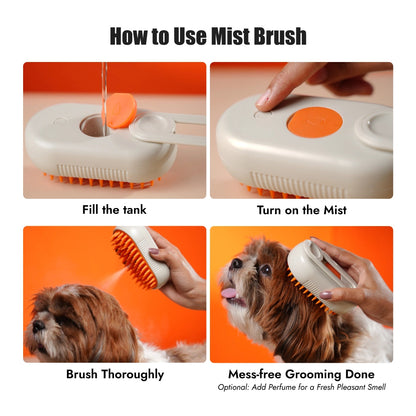 How to Use Mist Brush

Fill the tank

Turn on the Mist

Brush Thoroughly

Mess-free Grooming Done
Optional: Add Perfume for a Fresh Pleasant Smell